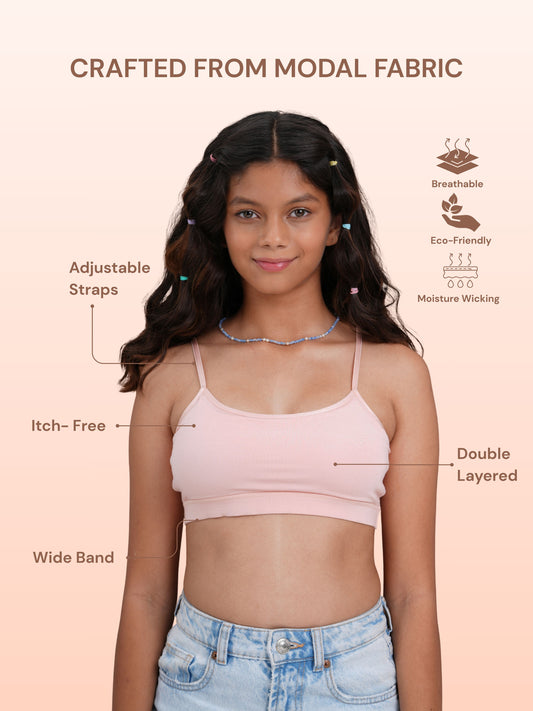 CRAFTED FROM MODAL FABRIC

Breathable

Eco-Friendly

Moisture Wicking

Adjustable Straps

Itch- Free

Double Layered

Wide Band