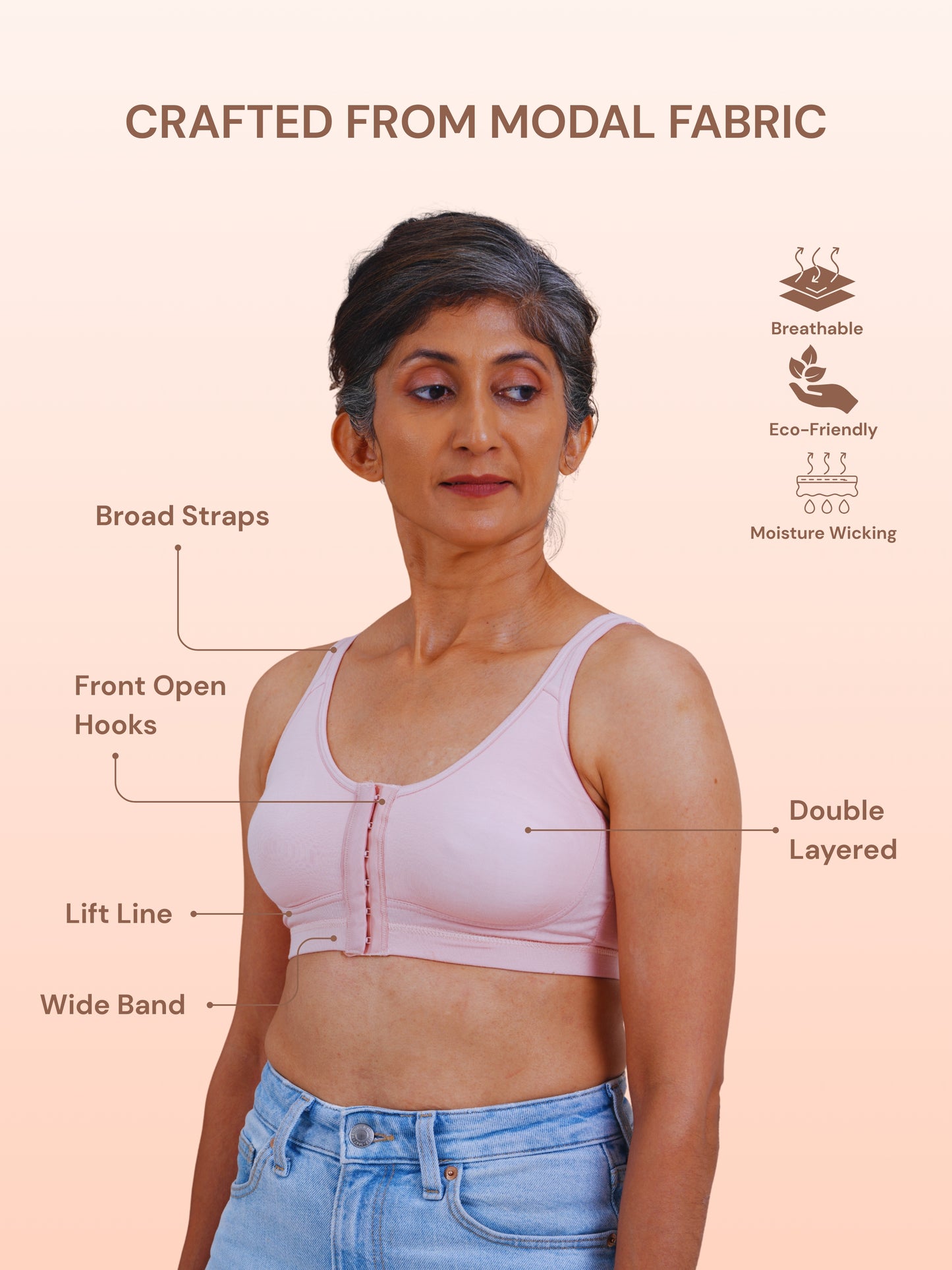 CRAFTED FROM MODAL FABRIC

Breathable

Eco-Friendly

Moisture Wicking

Broad Straps

Front Open Hooks

Double Layered

Lift Line

Wide Band