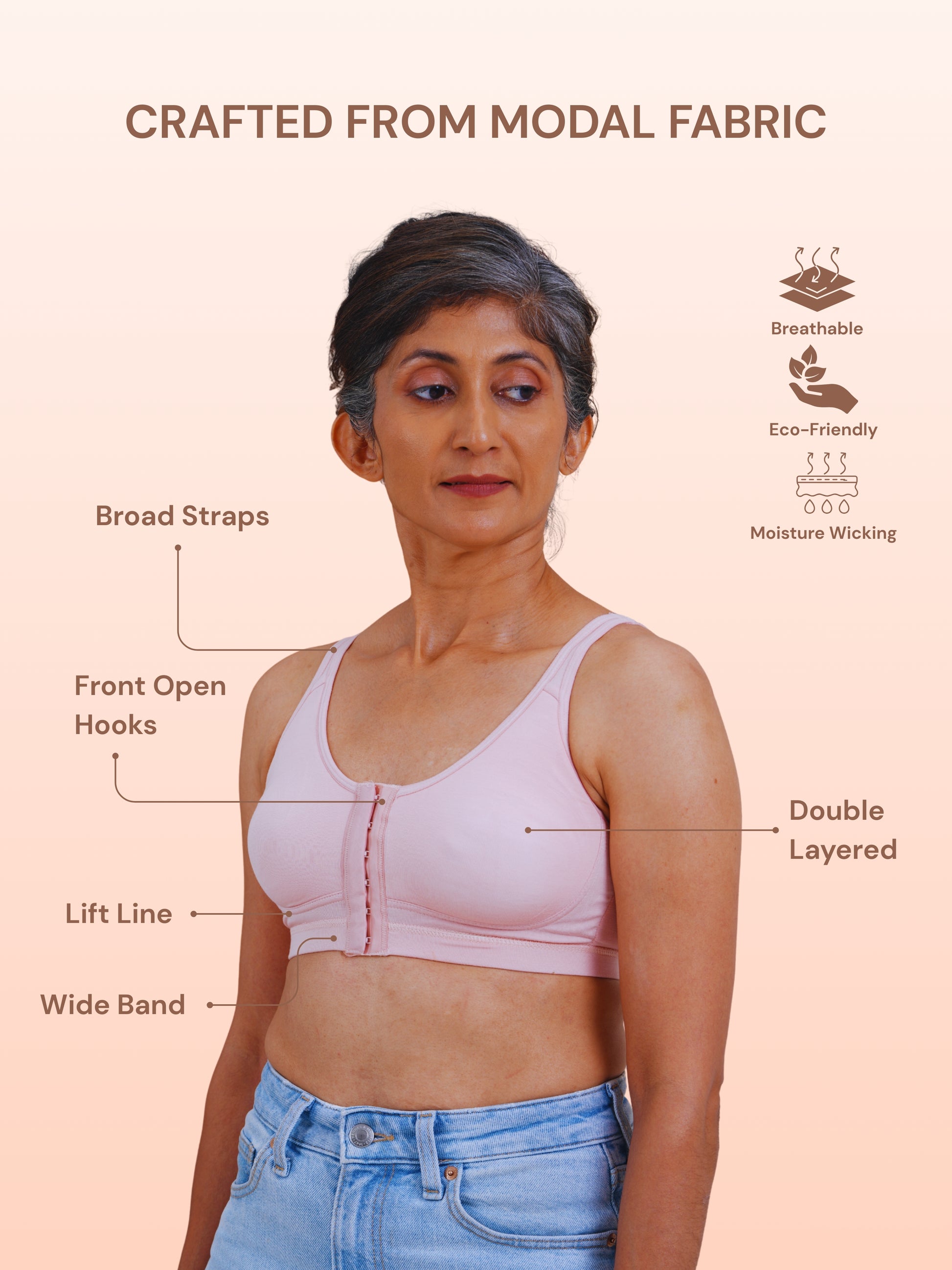 CRAFTED FROM MODAL FABRIC

Breathable

Eco-Friendly

Moisture Wicking

Broad Straps

Front Open Hooks

Double Layered

Lift Line

Wide Band