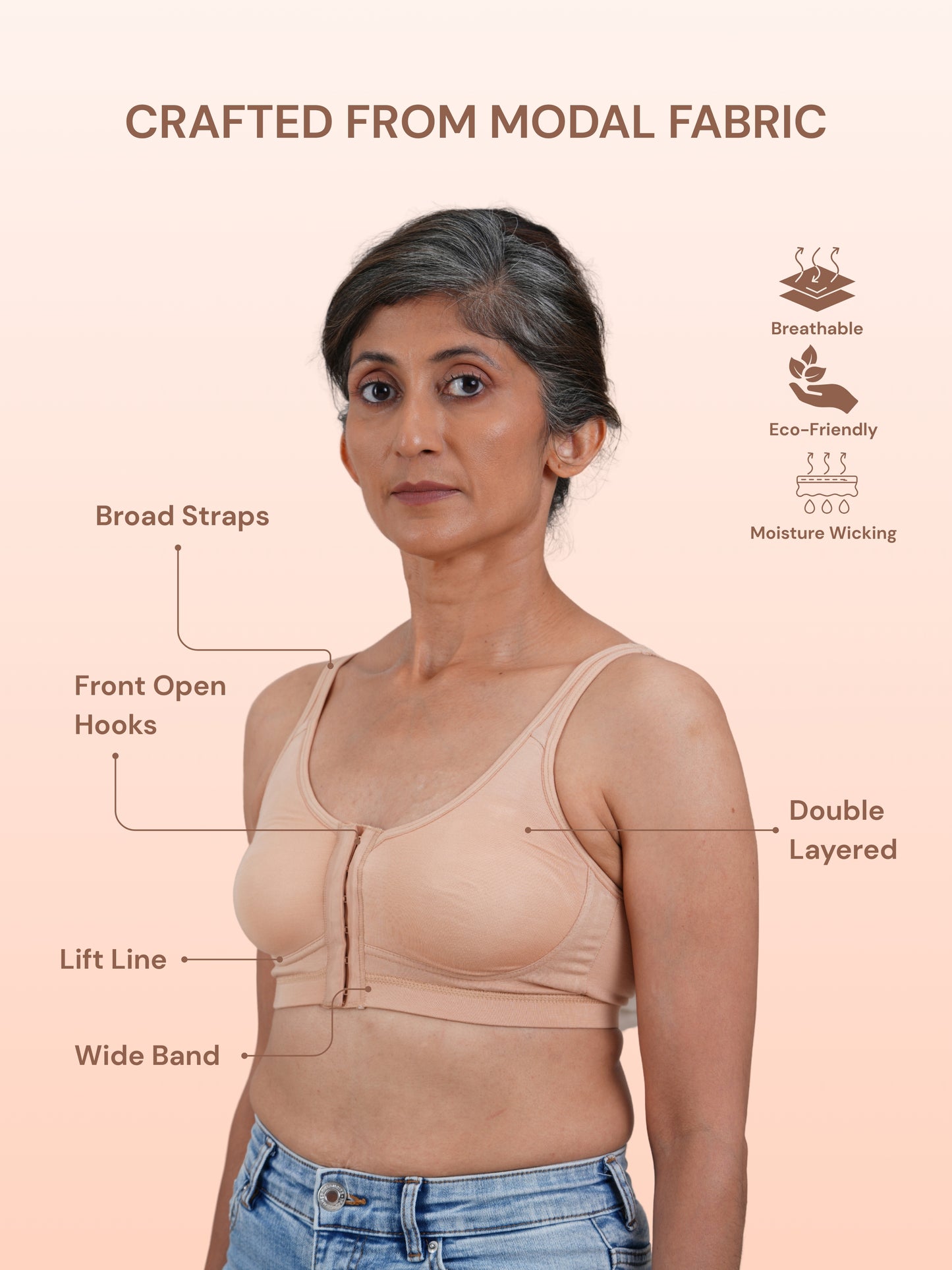 CRAFTED FROM MODAL FABRIC

Breathable

Eco-Friendly

Moisture Wicking

Broad Straps

Front Open Hooks

Double Layered

Lift Line

Wide Band