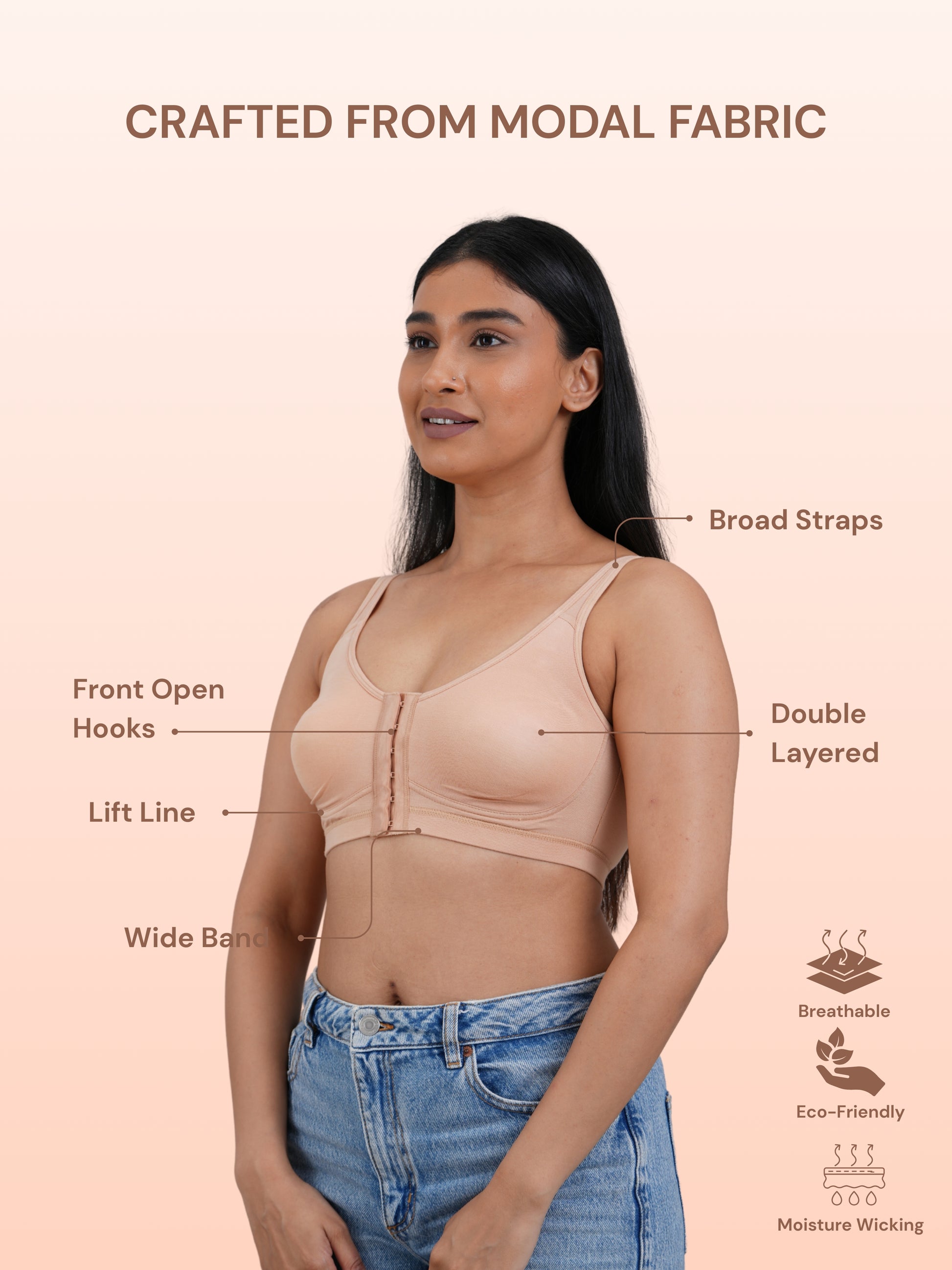 CRAFTED FROM MODAL FABRIC

Broad Straps

Front Open Hooks

Double Layered

Lift Line

Wide Band

Breathable

Eco-Friendly

Moisture Wicking