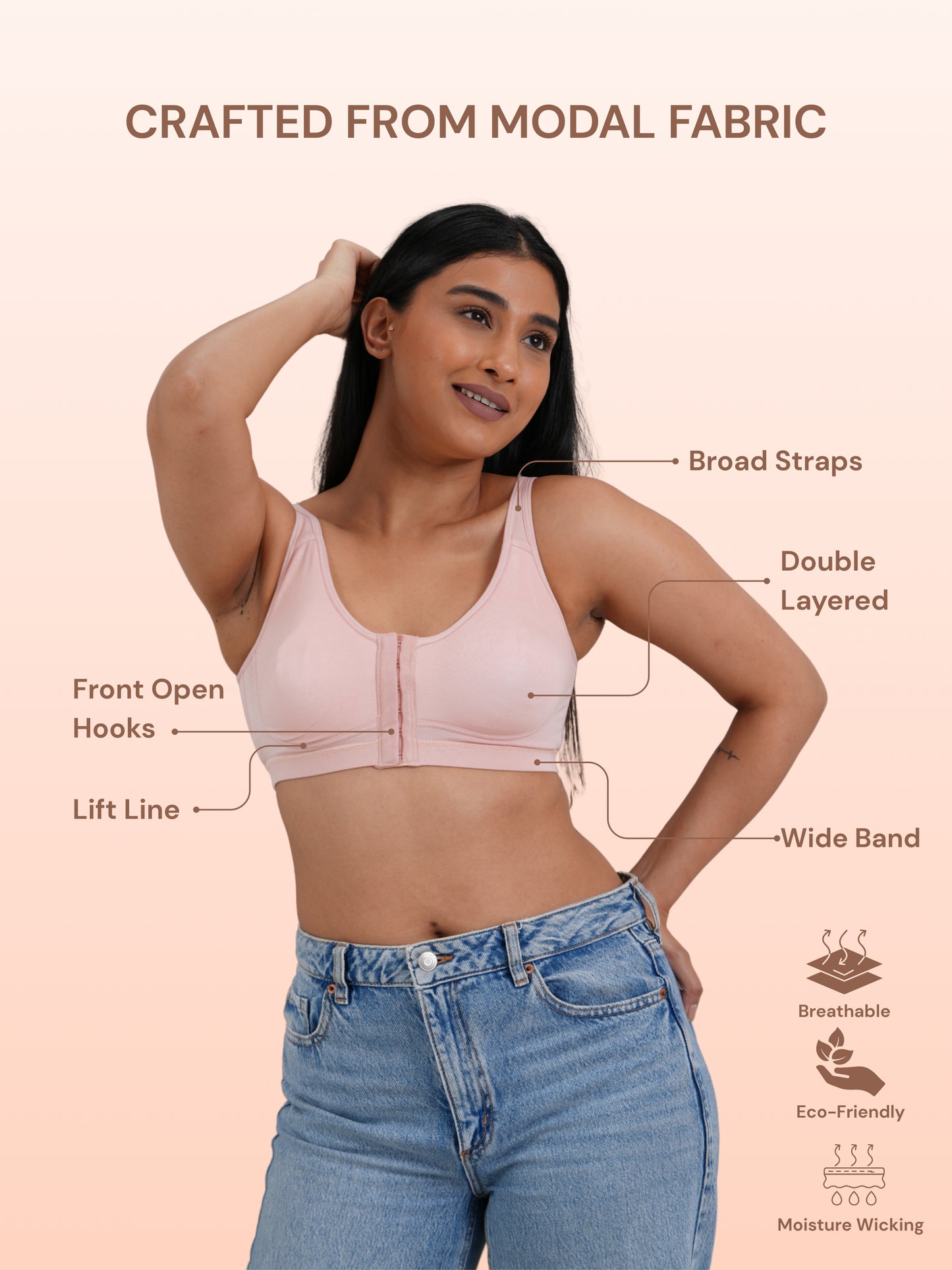 CRAFTED FROM MODAL FABRIC

Broad Straps

Double Layered

Front Open Hooks

Lift Line

Wide Band

Breathable

Eco-Friendly

Moisture Wicking