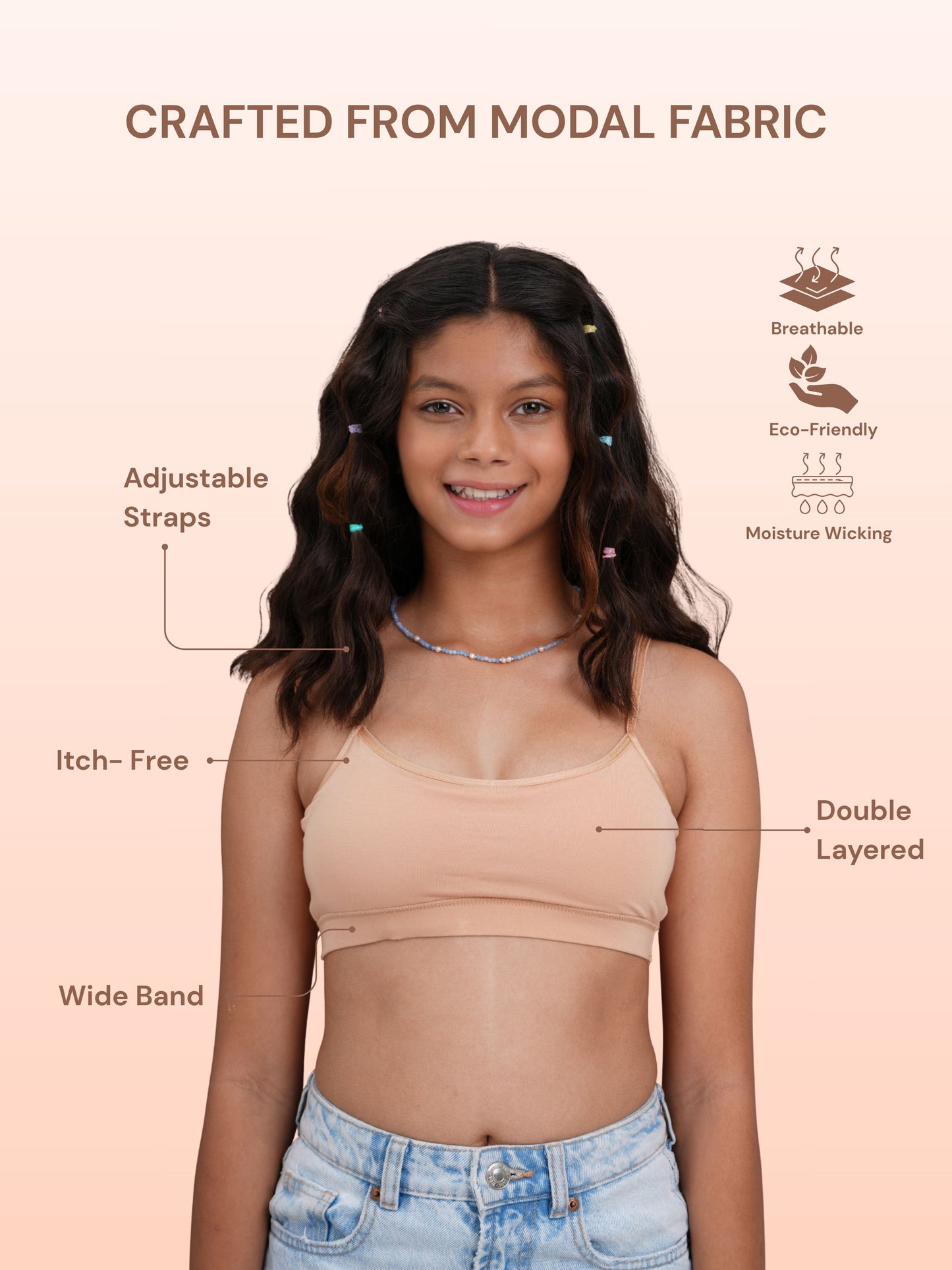 CRAFTED FROM MODAL FABRIC

Breathable

Eco-Friendly

Moisture Wicking

Adjustable Straps

Itch- Free

Double Layered

Wide Band