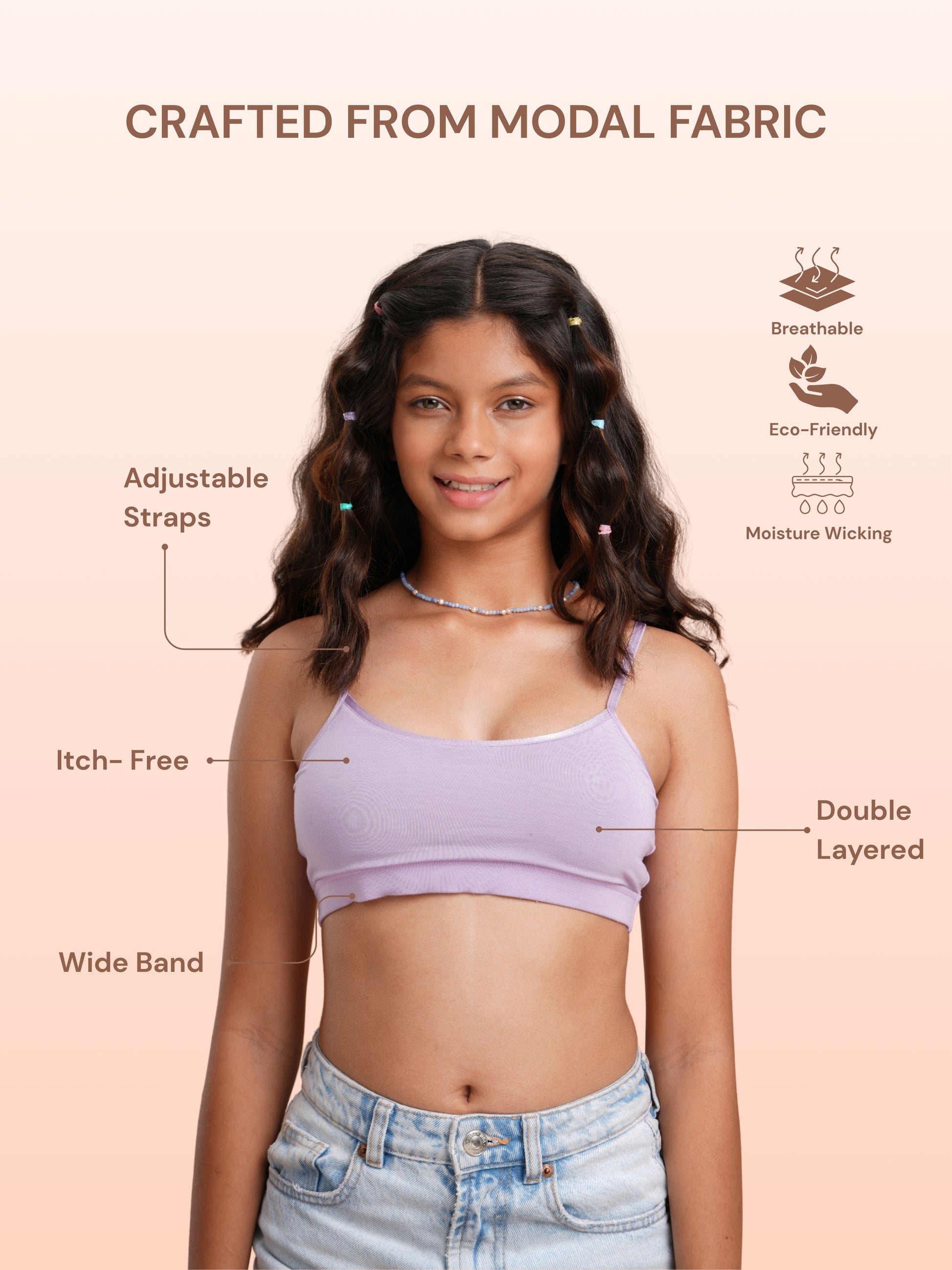 CRAFTED FROM MODAL FABRIC

Breathable

Eco-Friendly

Moisture Wicking

Adjustable Straps

Itch- Free

Double Layered

Wide Band