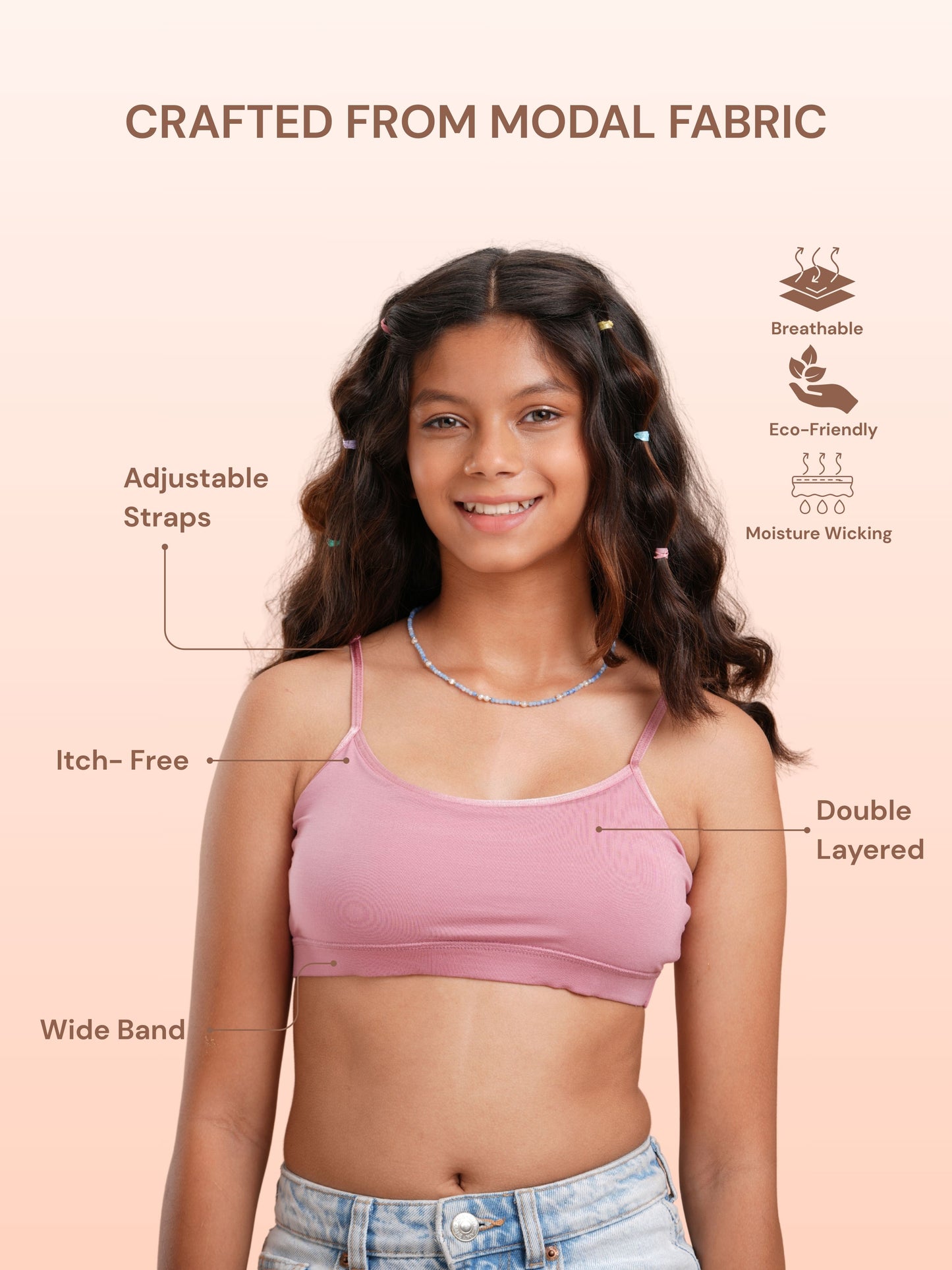 CRAFTED FROM MODAL FABRIC

Breathable

Eco-Friendly

Moisture Wicking

Adjustable Straps

Itch- Free

Double Layered

Wide Band