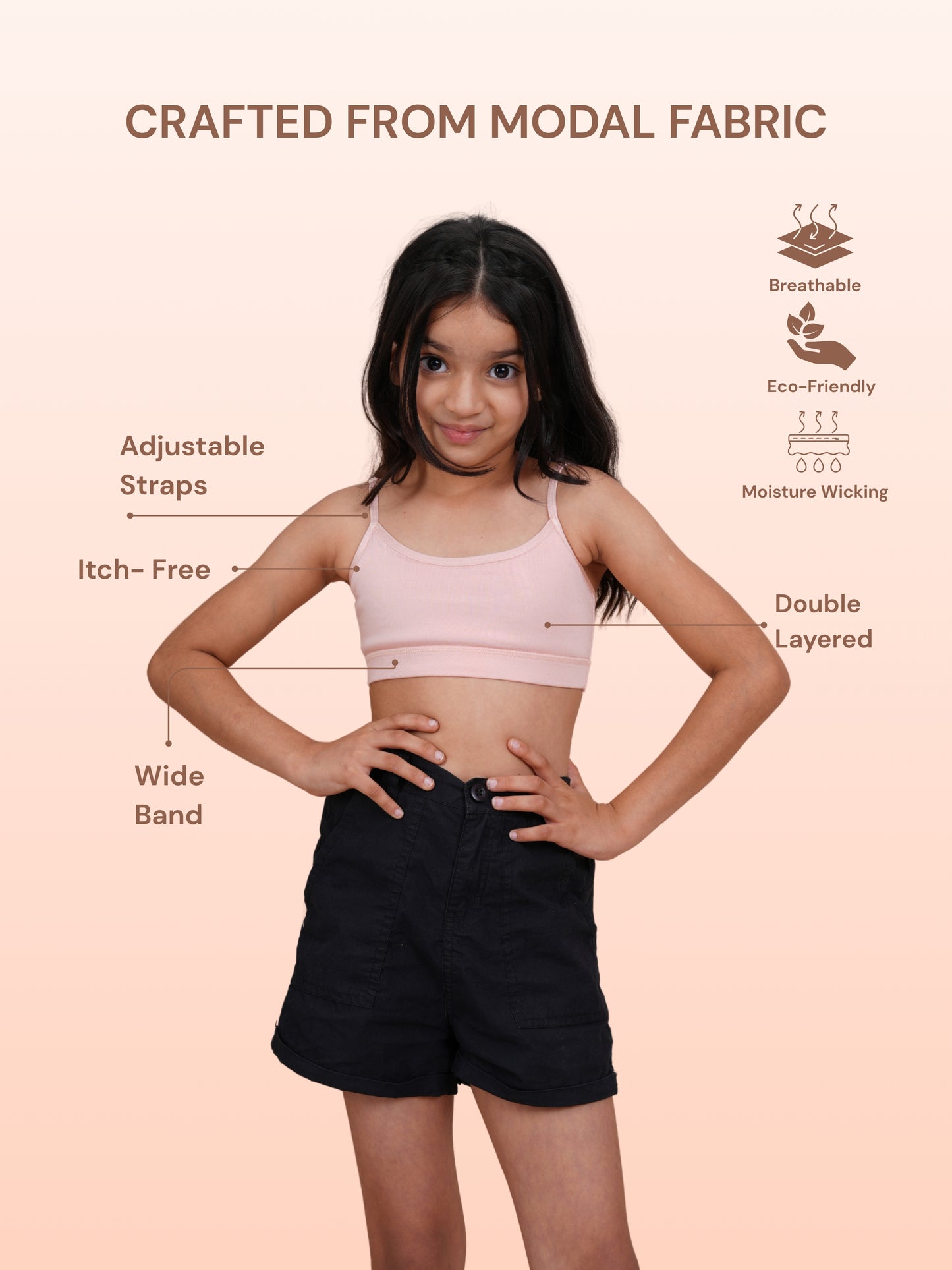 CRAFTED FROM MODAL FABRIC

Breathable

Eco-Friendly

Moisture Wicking

Adjustable Straps

Itch- Free

Double Layered

Wide Band