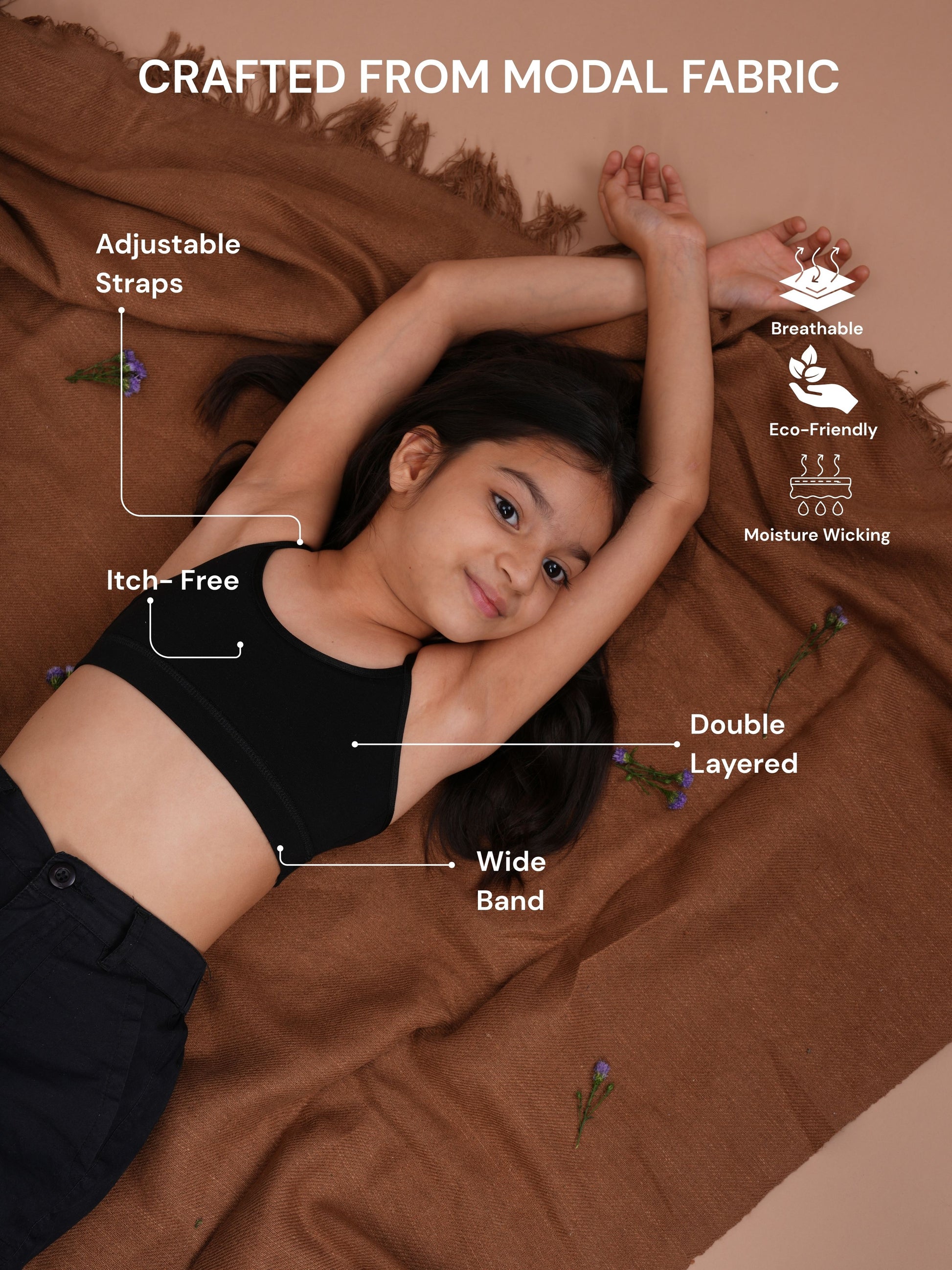 CRAFTED FROM MODAL FABRIC

Adjustable Straps

Breathable

Eco-Friendly

Moisture Wicking

Itch- Free

Double Layered

Wide Band