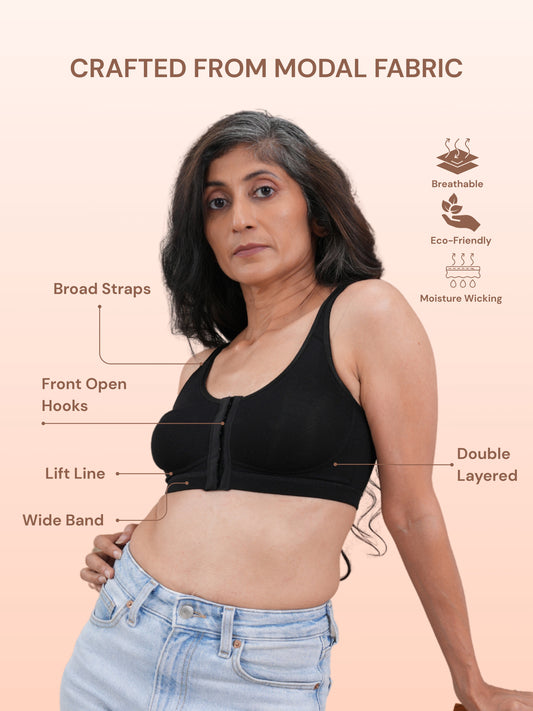 CRAFTED FROM MODAL FABRIC

Breathable

Eco-Friendly

Moisture Wicking

Broad Straps

Front Open Hooks

Lift Line

Wide Band

Double Layered