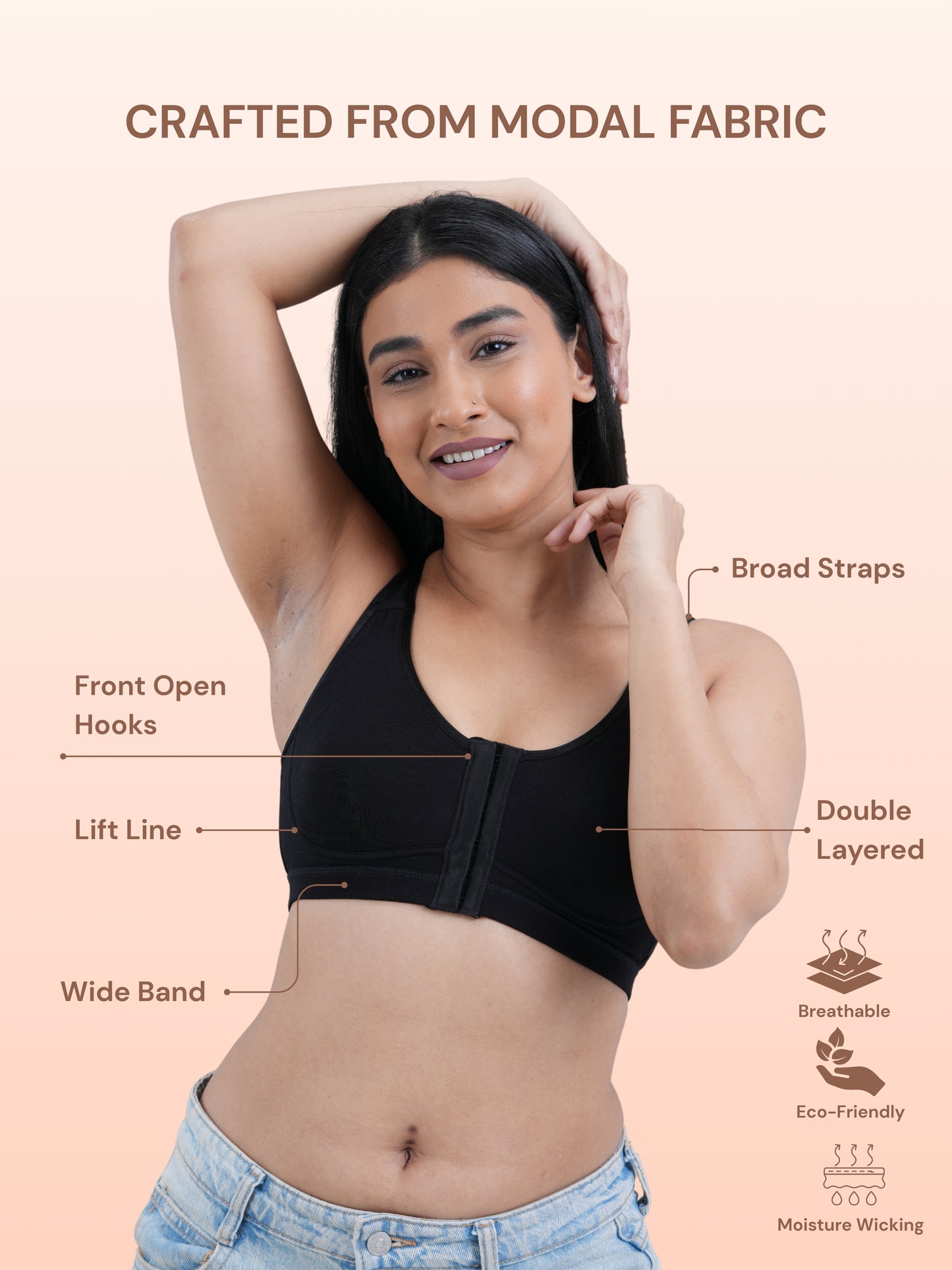 CRAFTED FROM MODAL FABRIC

Broad Straps

Front Open Hooks

Lift Line

Double Layered

Wide Band

Breathable

Eco-Friendly

Moisture Wicking