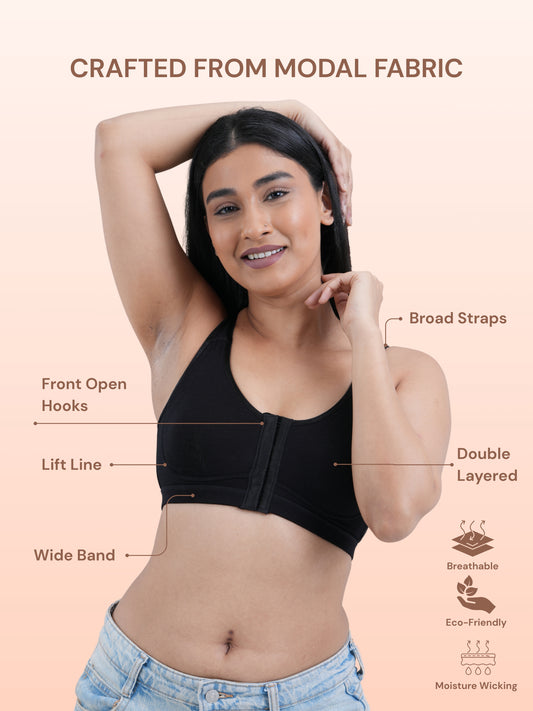 CRAFTED FROM MODAL FABRIC

Broad Straps

Front Open Hooks

Lift Line

Double Layered

Wide Band

Breathable

Eco-Friendly

Moisture Wicking